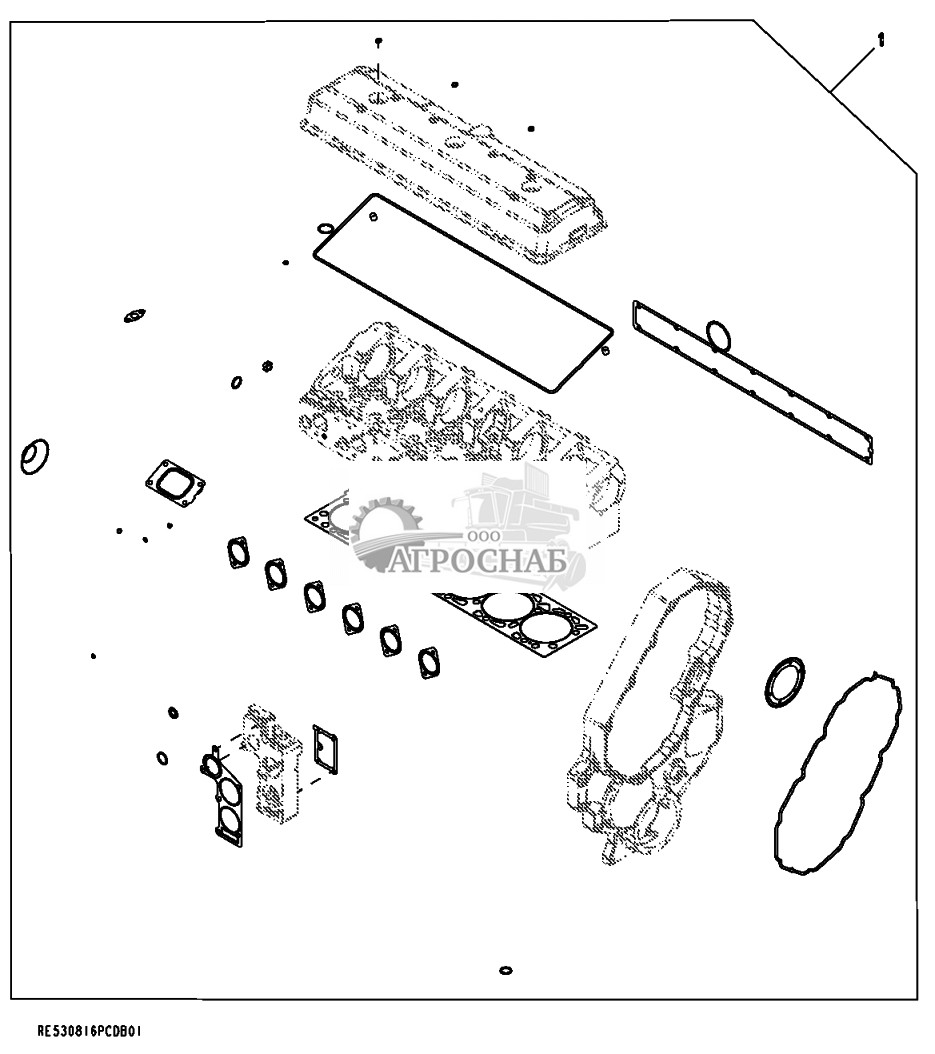 1

ООО
АГРОСНАБ

RE530816PCDB01